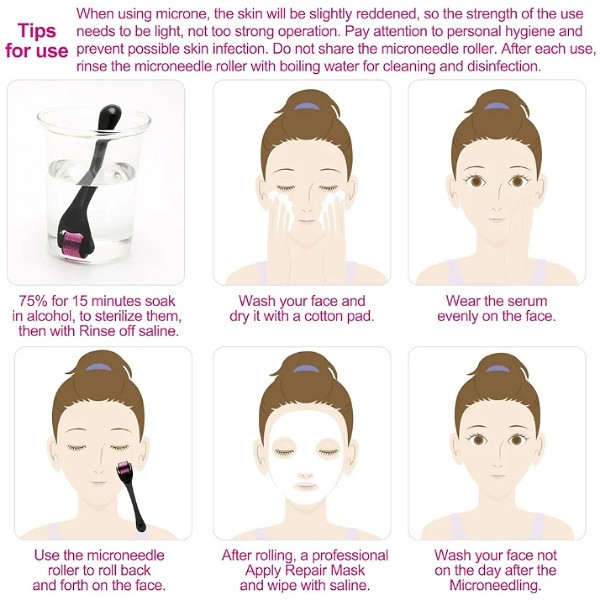 Tips for use

When using microne, the skin will be slightly reddened, so the strength of the use needs to be light, not too strong operation. Pay attention to personal hygiene and prevent possible skin infection. Do not share the microneedle roller. After each use, rinse the microneedle roller with boiling water for cleaning and disinfection.

75% for 15 minutes soak in alcohol, to sterilize them, then with Rinse off saline.

Wash your face and dry it with a cotton pad.

Wear the serum evenly on the face.

Use the microneedle roller to roll back and forth on the face.

After rolling, a professional Apply Repair Mask and wipe with saline.

Wash your face not on the day after the Microneedling.