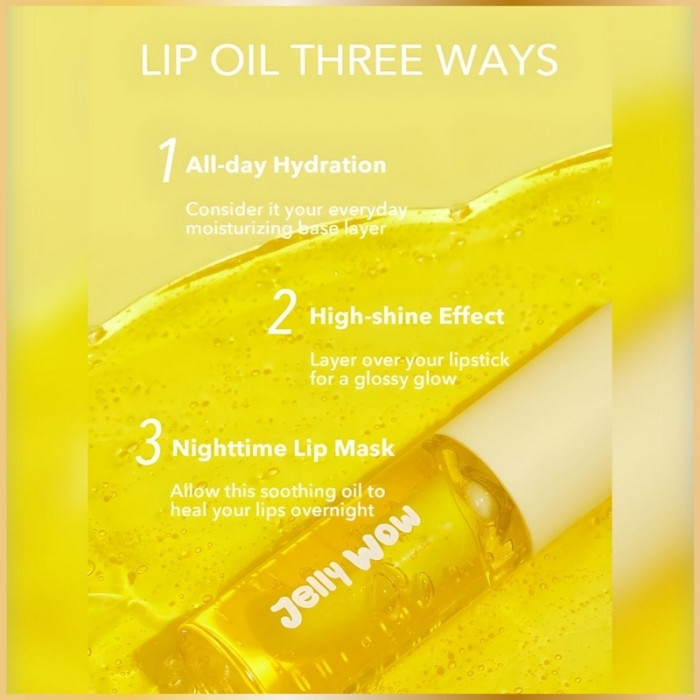 LIP OIL THREE WAYS

1 All-day Hydration

Consider it your everyday moisturizing base layer

2 High-shine Effect

Layer over your lipstick for a glossy glow

3 Nighttime Lip Mask

Allow this soothing oil to heal your lips overnight

Jelly Wow