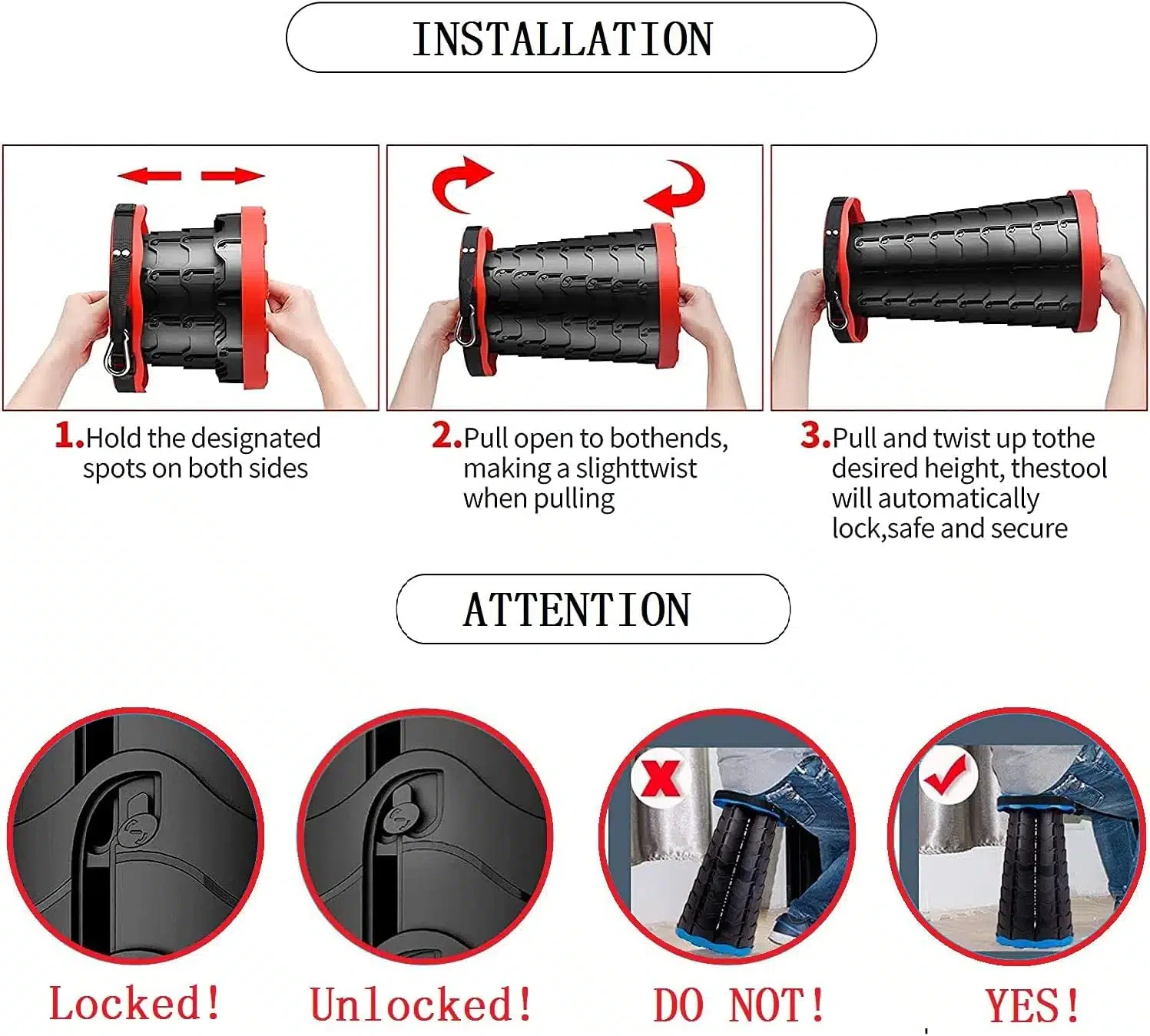 INSTALLATION

1.Hold the designated spots on both sides

2.Pull open to bothends, making a slighttwist when pulling

3.Pull and twist up tothe desired height, thestool will automatically lock,safe and secure

ATTENTION

Locked!

Unlocked!

DO NOT!

YES!