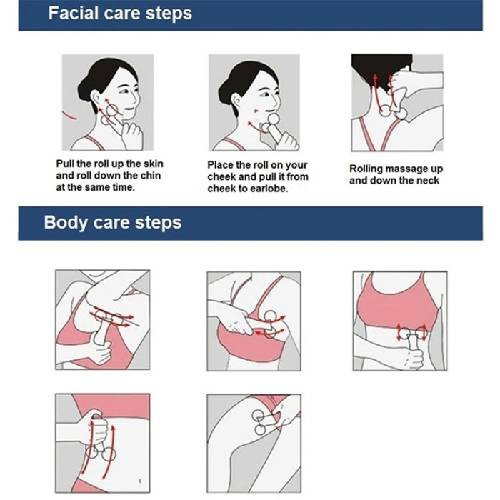 Facial care steps

Pull the roll up the skin and roll down the chin at the same time.

Place the roll on your cheek and pull it from cheek to earlobe.

Rolling massage up and down the neck

Body care steps