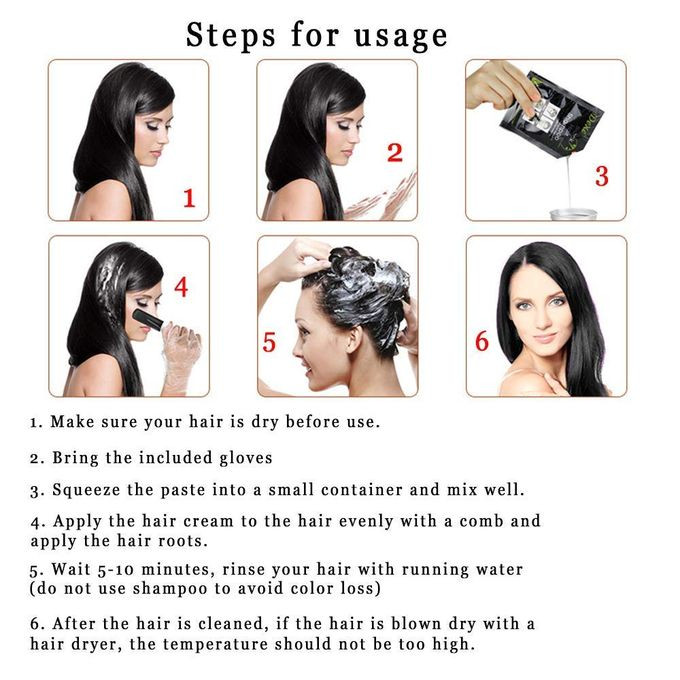 Steps for usage

1

2

3

4

5

6

1. Make sure your hair is dry before use.

2. Bring the included gloves

3. Squeeze the paste into a small container and mix well.

4. Apply the hair cream to the hair evenly with a comb and apply the hair roots.

5. Wait 5-10 minutes, rinse your hair with running water (do not use shampoo to avoid color loss)

6. After the hair is cleaned, if the hair is blown dry with a hair dryer, the temperature should not be too high.