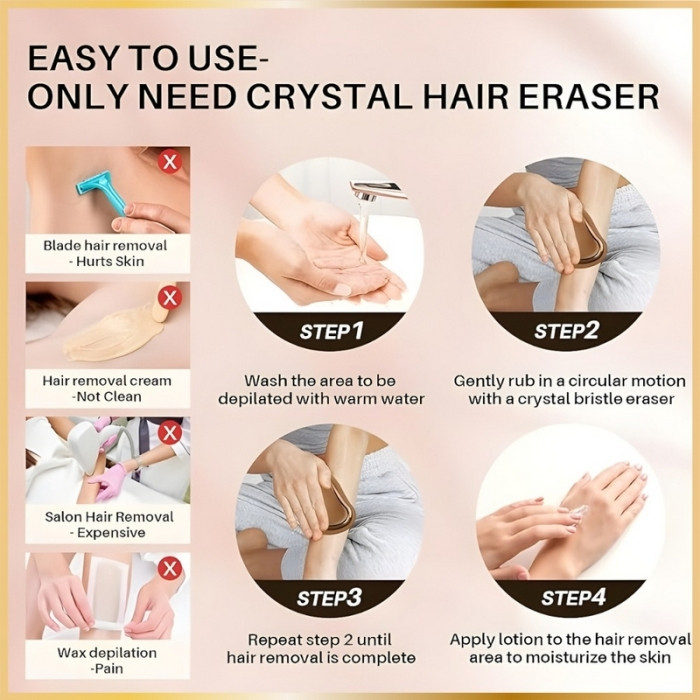 EASY TO USE-
ONLY NEED CRYSTAL HAIR ERASER

X
Blade hair removal
- Hurts Skin

X
Hair removal cream
-Not Clean

X
Salon Hair Removal
- Expensive

X
Wax depilation
-Pain

STEP1
Wash the area to be depilated with warm water

STEP2
Gently rub in a circular motion with a crystal bristle eraser

STEP3
Repeat step 2 until hair removal is complete

STEP4
Apply lotion to the hair removal area to moisturize the skin